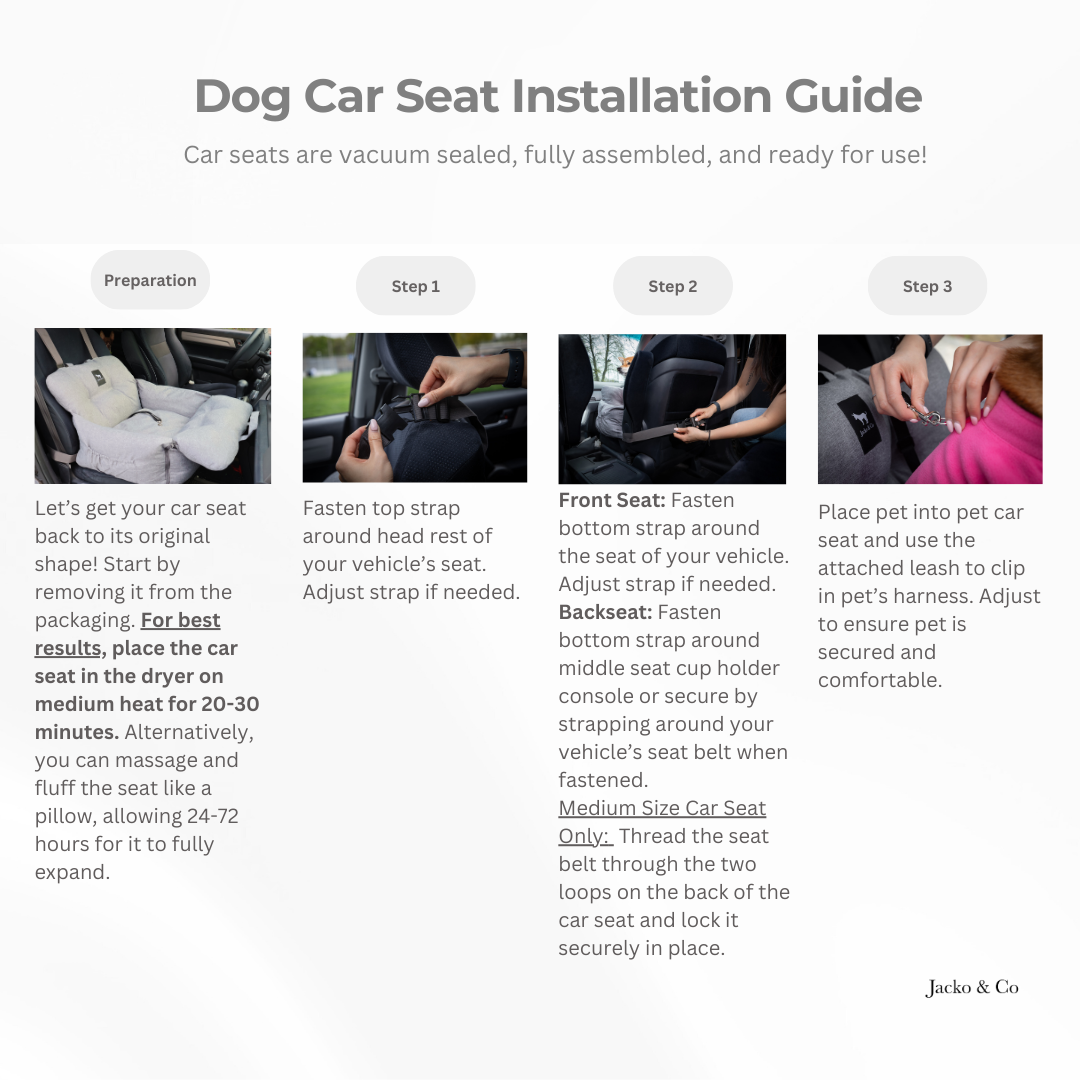 Dog Car Seat Installation Guide

Car seats are vacuum sealed, fully assembled, and ready for use!

Preparation

Let’s get your car seat back to its original shape! Start by removing it from the packaging. For best results, place the car seat in the dryer on medium heat for 20-30 minutes. Alternatively, you can massage and fluff the seat like a pillow, allowing 24-72 hours for it to fully expand.

Step 1

Fasten top strap around head rest of your vehicle’s seat. Adjust strap if needed.

Step 2

Front Seat: Fasten bottom strap around the seat of your vehicle. Adjust strap if needed.
Backseat: Fasten bottom strap around middle seat cup holder console or secure by strapping around your vehicle’s seat belt when fastened.
Medium Size Car Seat Only: Thread the seat belt through the two loops on the back of the car seat and lock it securely in place.

Step 3

Place pet into pet car seat and use the attached leash to clip in pet’s harness. Adjust to ensure pet is secured and comfortable.

Jacko & Co